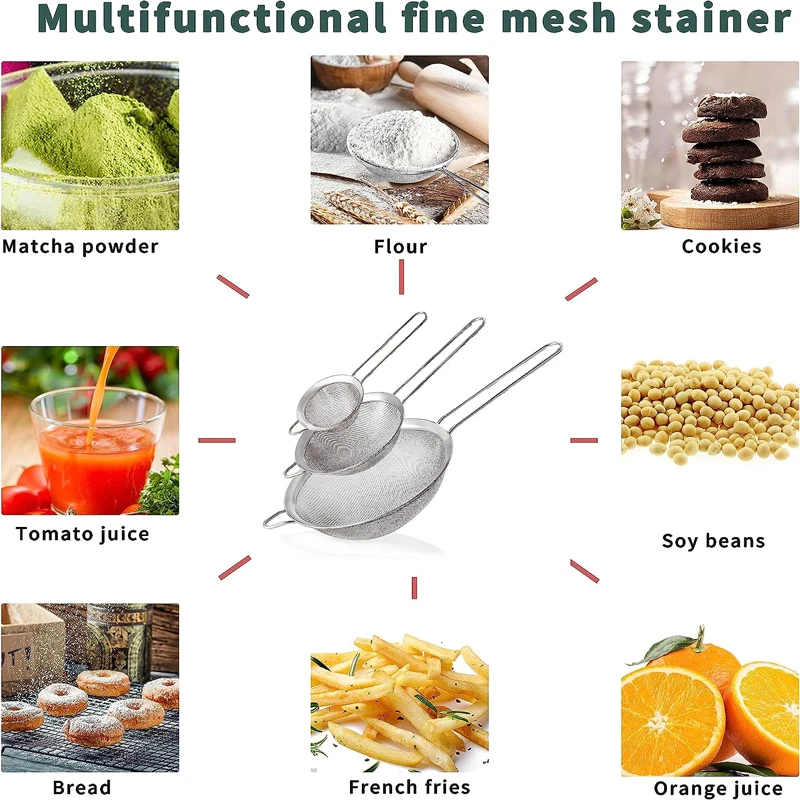 Multifunctional fine mesh stainer

Matcha powder

Flour

Cookies

Tomato juice

Soy beans

Bread

French fries

Orange juice