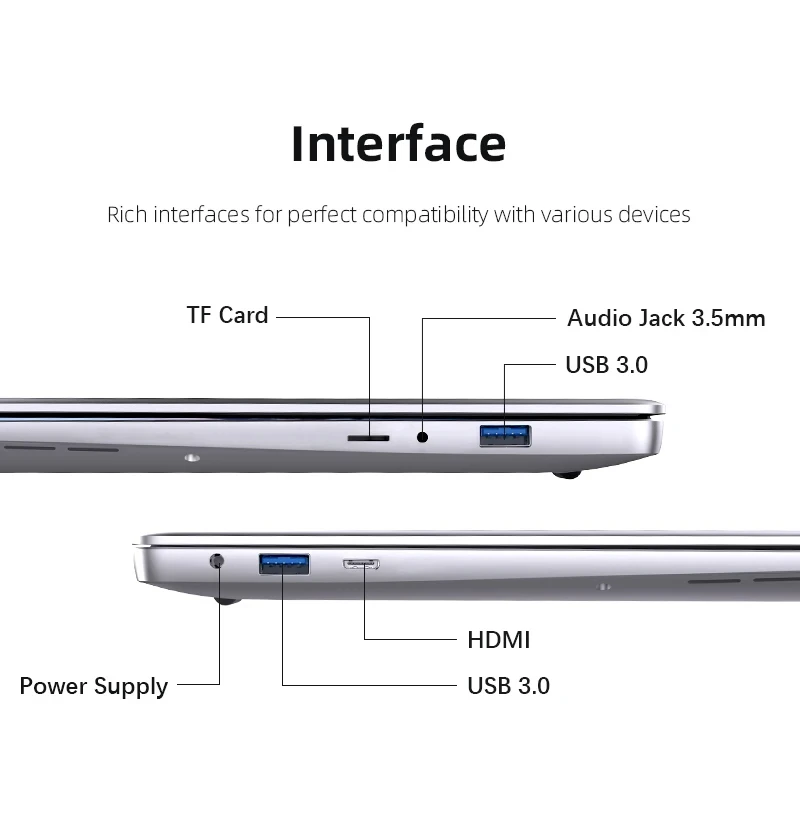 Interface

Rich interfaces for perfect compatibility with various devices

TF Card

Audio Jack 3.5mm

USB 3.0

HDMI

Power Supply

USB 3.0