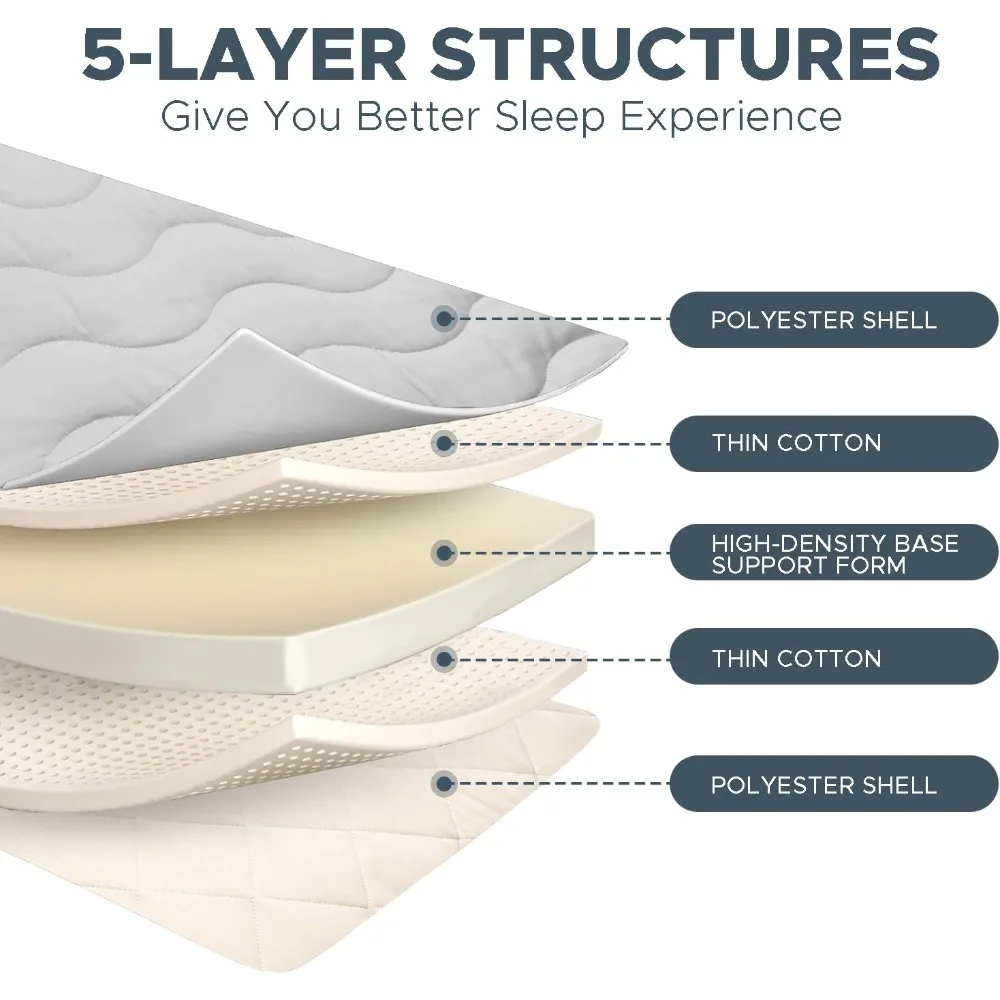 5-LAYER STRUCTURES
Give You Better Sleep Experience

POLYESTER SHELL

THIN COTTON

HIGH-DENSITY BASE SUPPORT FORM

THIN COTTON

POLYESTER SHELL